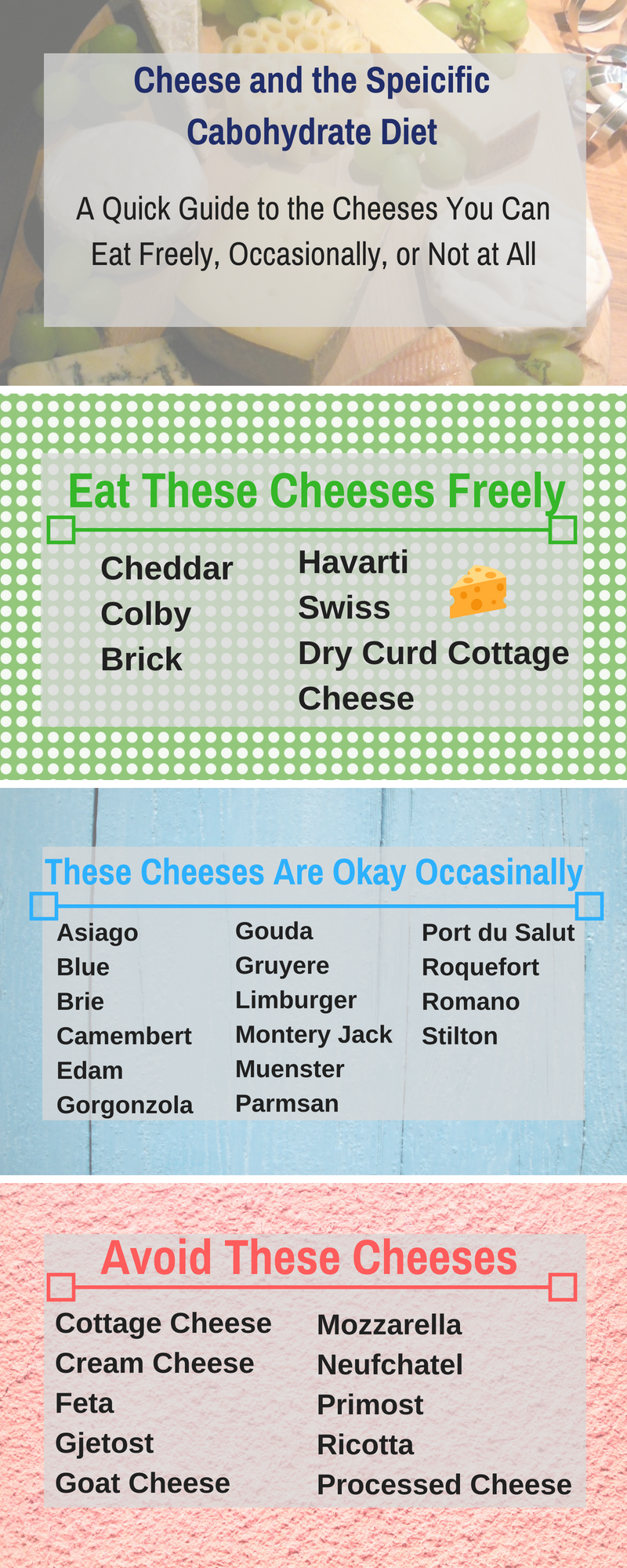 Cheese and the Speicific Cabohydrate Diet

A Quick Guide to the Cheeses You Can Eat Freely, Occasionally, or Not at All

Eat These Cheeses Freely

Cheddar
Colby
Brick

Havarti
Swiss
Dry Curd Cottage Cheese

These Cheeses Are Okay Occasinally

Asiago
Blue
Brie
Camembert
Edam
Gorgonzola

Gouda
Gruyere
Limburger
Montery Jack
Muenster
Parmsan

Port du Salut
Roquefort
Romano
Stilton

Avoid These Cheeses

Cottage Cheese
Cream Cheese
Feta
Gjetost
Goat Cheese

Mozzarella
Neufchatel
Primost
Ricotta
Processed Cheese